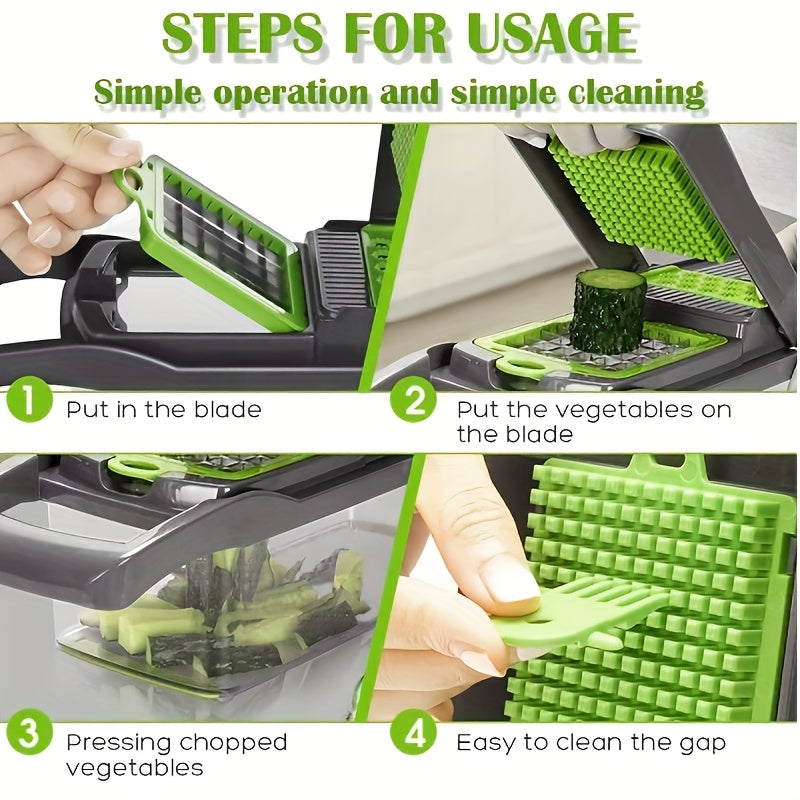 STEPS FOR USAGE

Simple operation and simple cleaning

1 Put in the blade

2 Put the vegetables on the blade

3 Pressing chopped vegetables

4 Easy to clean the gap